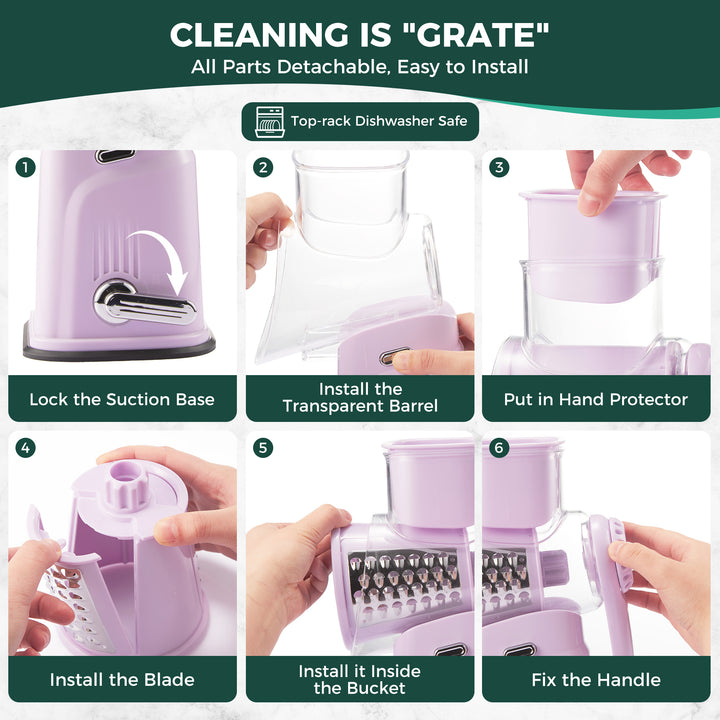 CLEANING IS "GRATE"
All Parts Detachable, Easy to Install

Top-rack Dishwasher Safe

1
Lock the Suction Base

2
Install the Transparent Barrel

3
Put in Hand Protector

4
Install the Blade

5
Install it Inside the Bucket

6
Fix the Handle